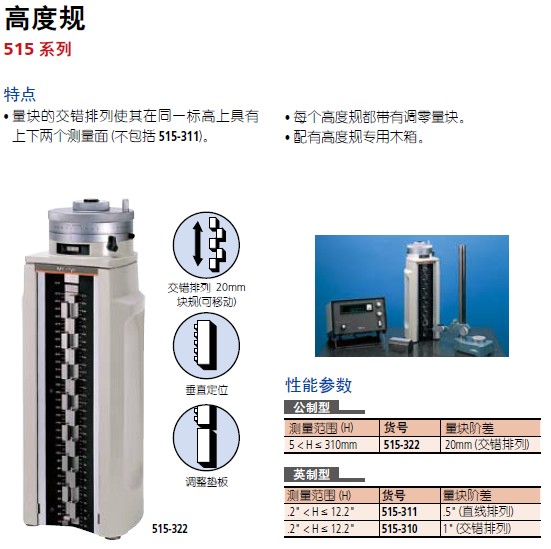 高度规

515 系列

特点

• 量块的交错排列使其在同一标高上具有上下两个测量面 (不包括 515-311)。

• 每个高度规都带有调零量块。

• 配有高度规专用木箱。

交错排列 20mm 块规(可移动)

垂直定位

调整垫板

515-322

性能参数

公制型

| 测量范围 (H) | 货号 | 量块阶差 |
|---|---|---|
| 5 < H ≤ 310mm | 515-322 | 20mm (交错排列) |

英制型

| 测量范围 (H) | 货号 | 量块阶差 |
|---|---|---|
| .2" < H ≤ 12.2" | 515-311 | .5" (直线排列) |
| .2" < H ≤ 12.2" | 515-310 | 1" (交错排列) |