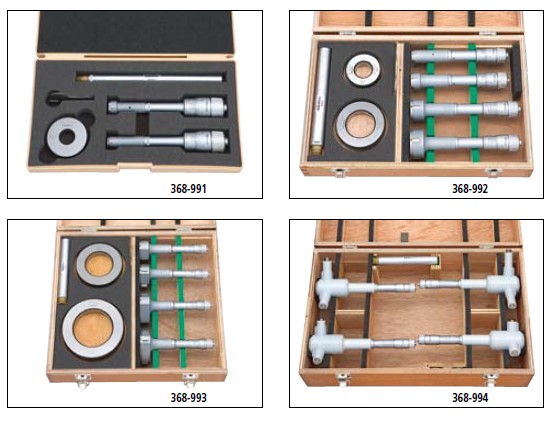 368-991

368-992

368-993

368-994