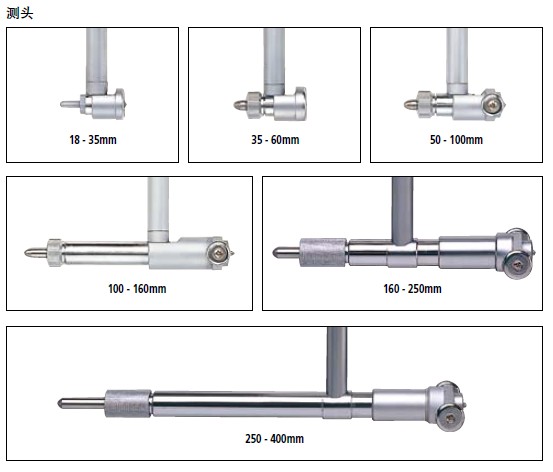 测头

18 - 35mm

35 - 60mm

50 - 100mm

100 - 160mm

160 - 250mm

250 - 400mm